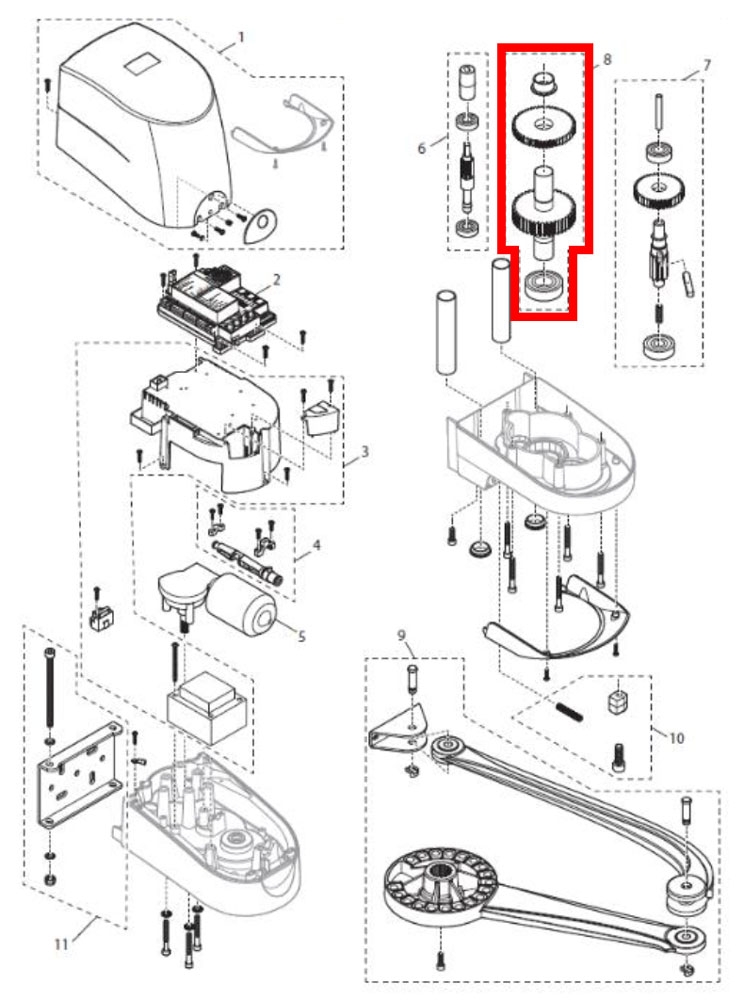 1
2
3
4
5
6
8
7
9
10
11