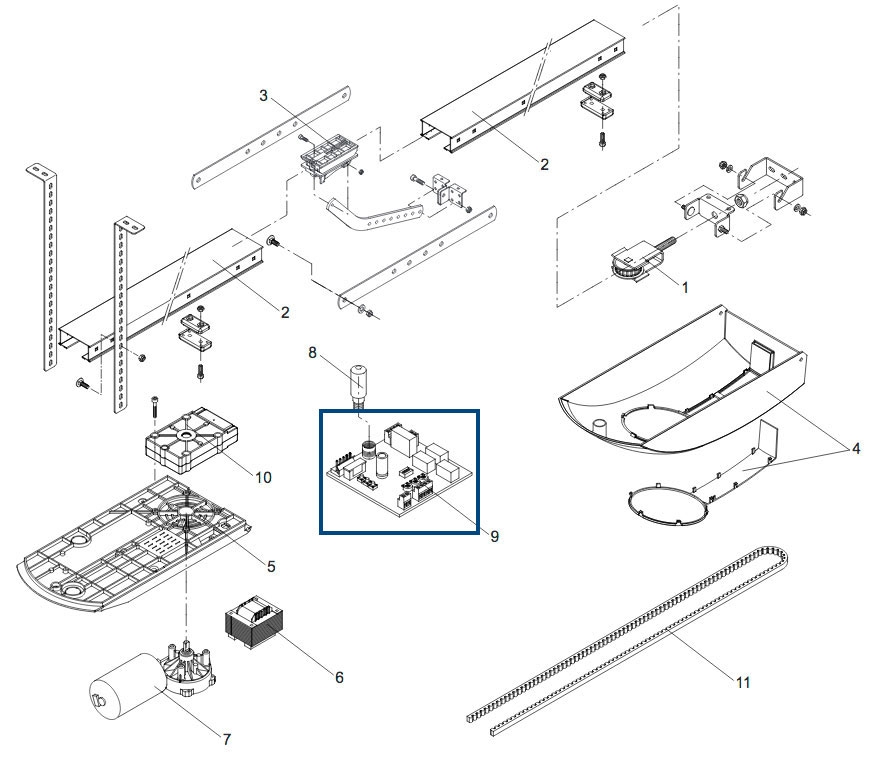 3
2
1
2
8
4
10
9
5
6
11
7