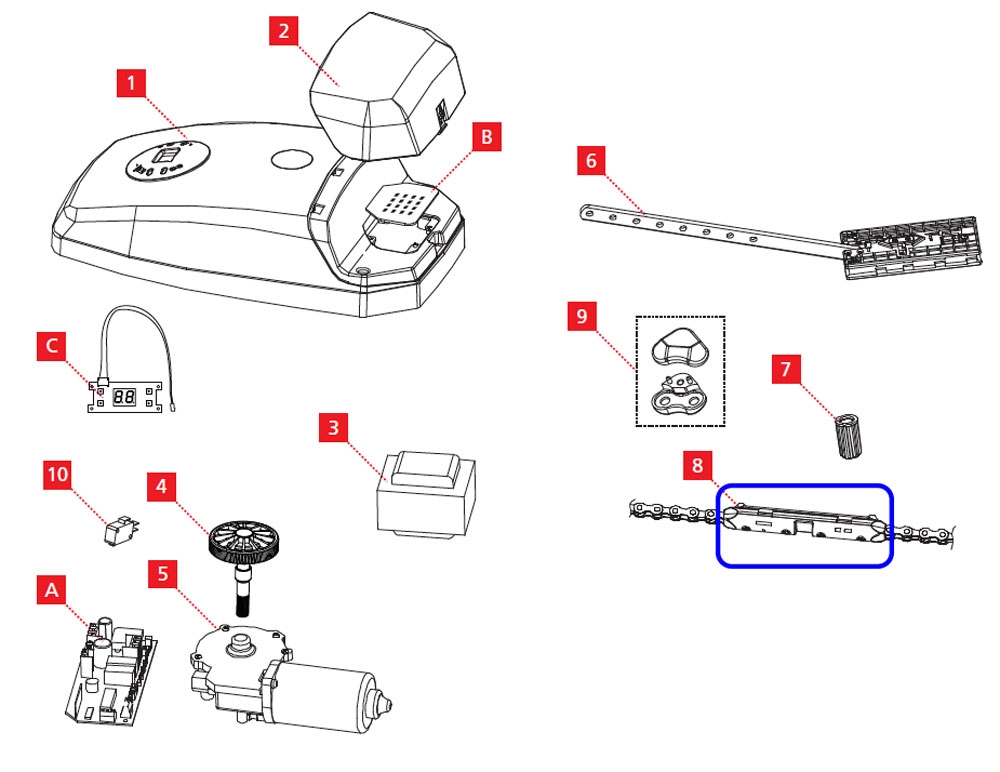 2
1
B
6
C
9
7
3
8
10
4
5
A