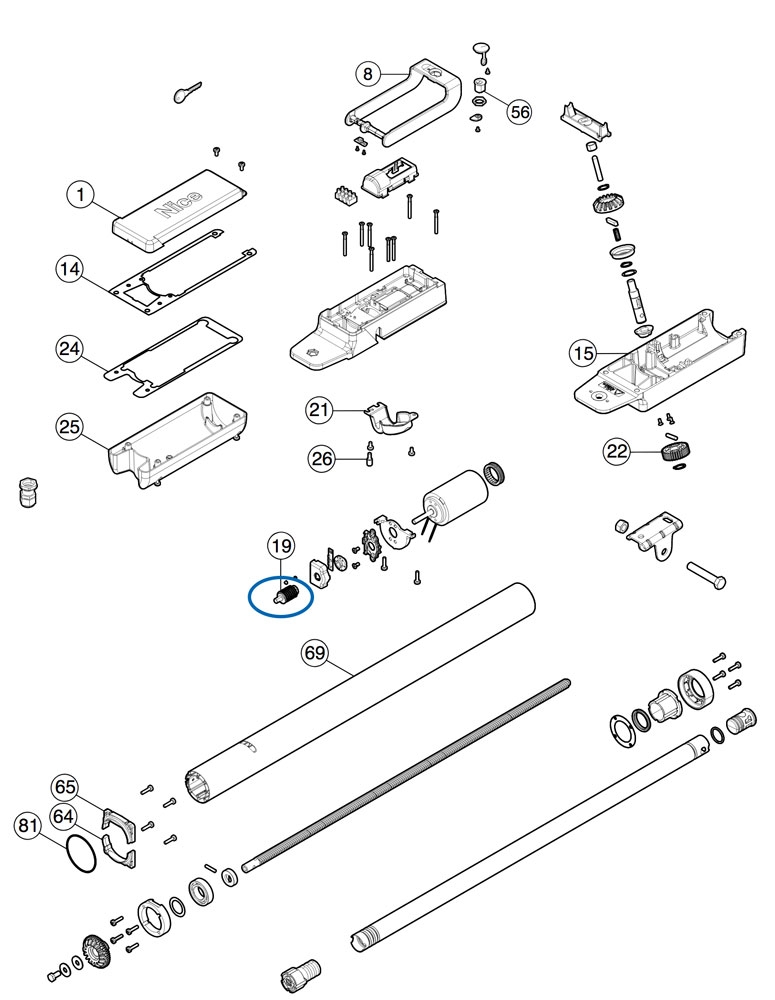 8
56
1
Nice
14
24
15
25
21
26
22
19
69
65
64
81