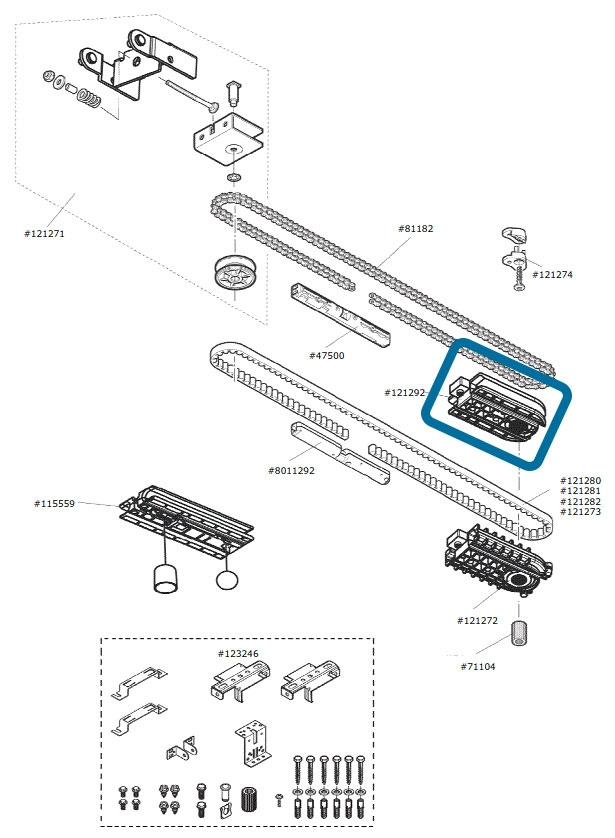 #121271

#81182

#121274

#47500

#121292

#8011292

#115559

#121280
#121281
#121282
#121273

#121272

#71104

#123246